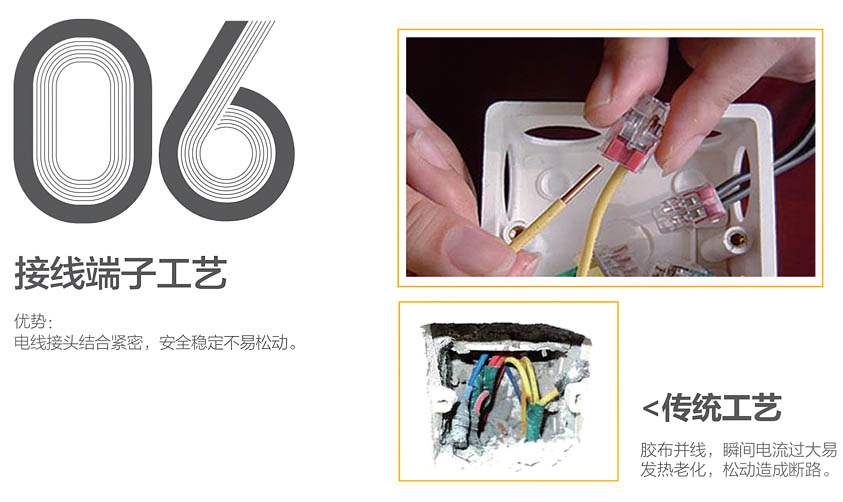 06

接线端子工艺

优势：
电线接头结合紧密，安全稳定不易松动。

<传统工艺

胶布并线，瞬间电流过大易发热老化，松动造成断路。