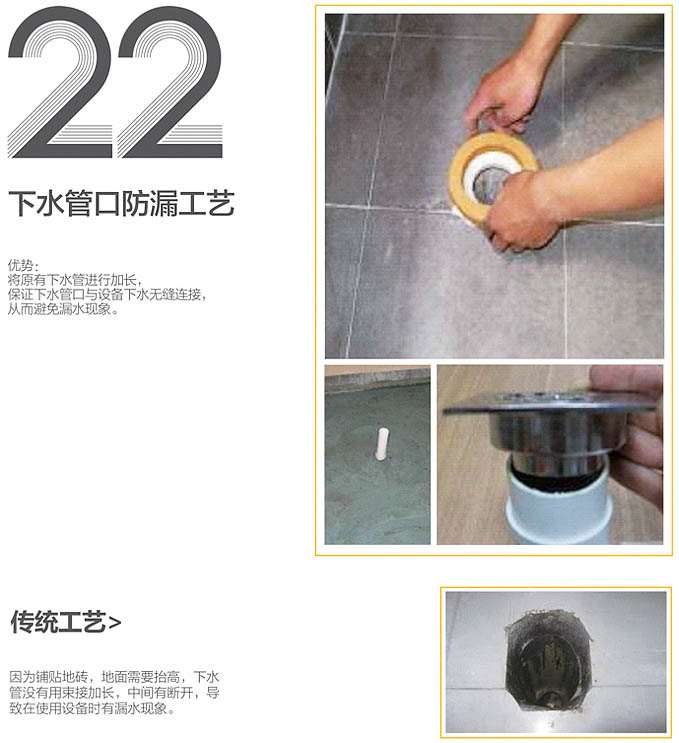 22

下水管口防漏工艺

优势：
将原有下水管进行加长，
保证下水管口与设备下水无缝连接，
从而避免漏水现象。

传统工艺>

因为铺贴地砖，地面需要抬高，下水管没有用束接加长，中间有断开，导致在使用设备时有漏水现象。